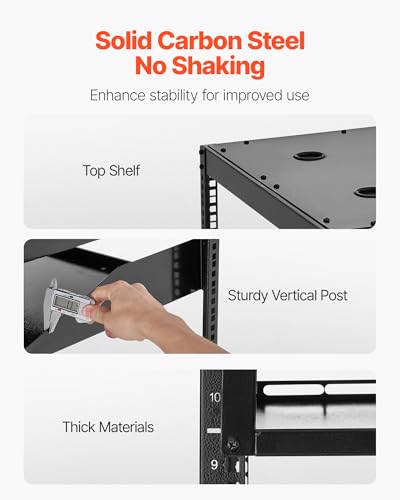 Solid Carbon Steel
No Shaking

Enhance stability for improved use

Top Shelf

Sturdy Vertical Post

Thick Materials

10

9