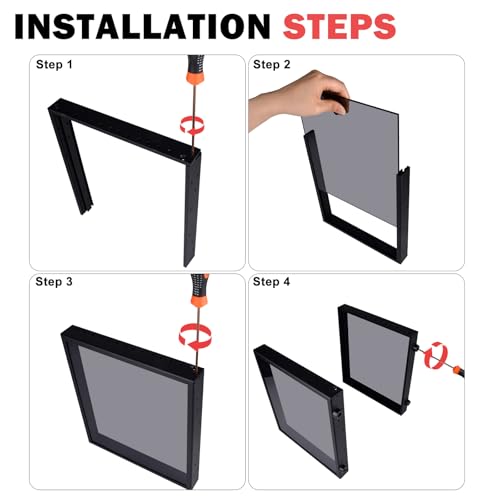 INSTALLATION STEPS

Step 1

Step 2

Step 3

Step 4