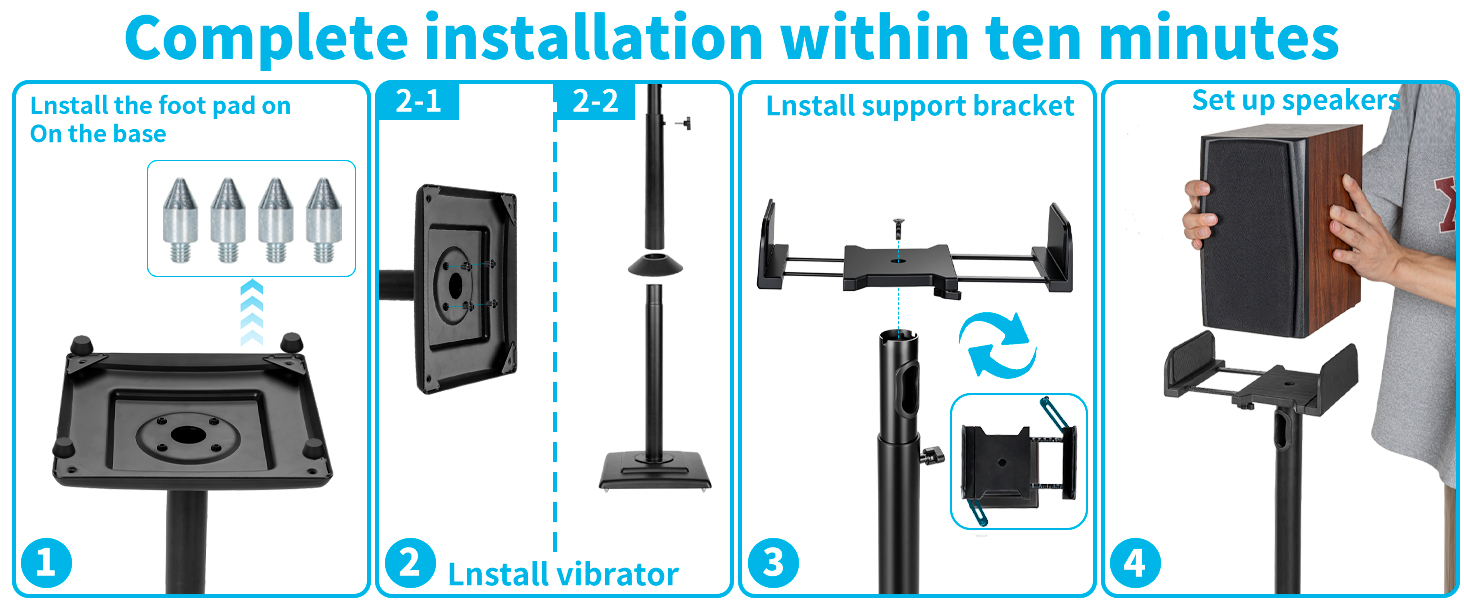 Complete installation within ten minutes

Lnstall the foot pad on On the base

1

2-1

2-2

2

Lnstall vibrator

Lnstall support bracket

3

Set up speakers

4