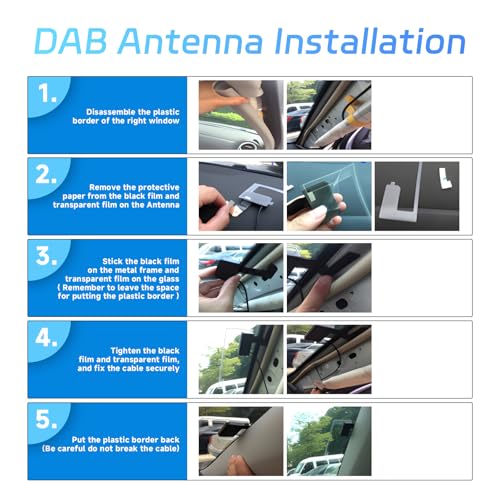 DAB Antenna Installation

1.

Disassemble the plastic border of the right window

2.

Remove the protective paper from the black film and transparent film on the Antenna

3.

Stick the black film on the metal frame and transparent film on the glass ( Remember to leave the space for putting the plastic border )

4.

Tighten the black film and transparent film, and fix the cable securely

5.

Put the plastic border back (Be careful do not break the cable)