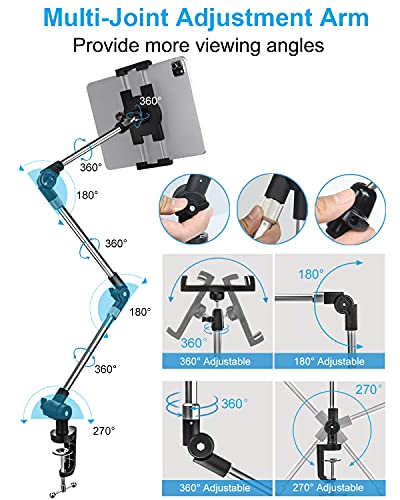 Multi-Joint Adjustment Arm

Provide more viewing angles

360°

360°

180°

360°

180°

360°

270°

360°

360° Adjustable

180°

180° Adjustable

360°

360° Adjustable

270°

270° Adjustable