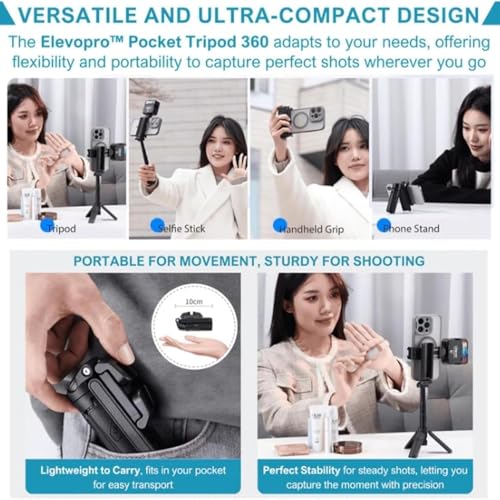 VERSATILE AND ULTRA-COMPACT DESIGN

The Elevopro™ Pocket Tripod 360 adapts to your needs, offering flexibility and portability to capture perfect shots wherever you go

Tripod

Selfie Stick

Handheld Grip

Phone Stand

PORTABLE FOR MOVEMENT, STURDY FOR SHOOTING

10cm

Lightweight to Carry, fits in your pocket for easy transport

Perfect Stability for steady shots, letting you capture the moment with precision