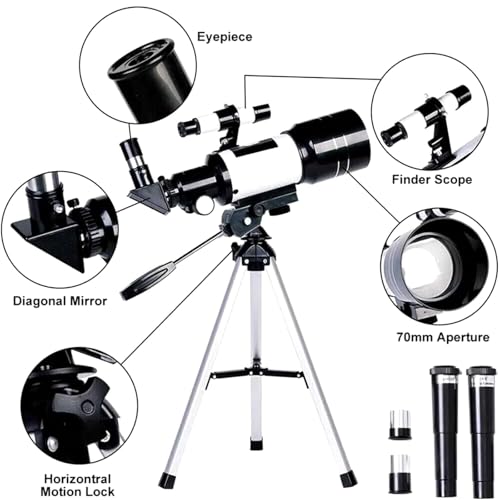 Eyepiece

Finder Scope

Diagonal Mirror

70mm Aperture

Horizontral Motion Lock