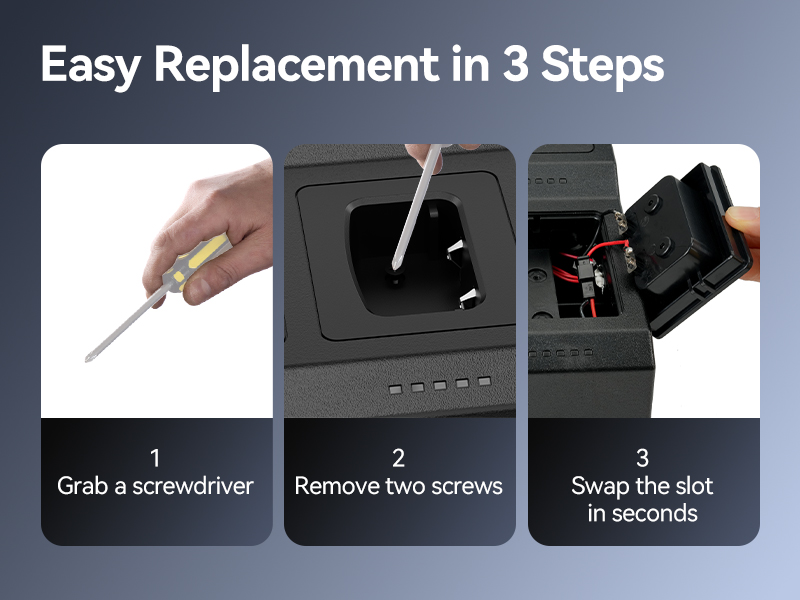 Easy Replacement in 3 Steps

1
Grab a screwdriver

2
Remove two screws

3
Swap the slot in seconds