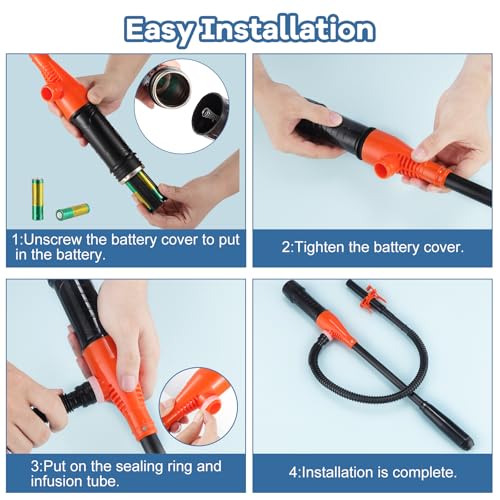 Easy Installation

1:Unscrew the battery cover to put in the battery.

2:Tighten the battery cover.

3:Put on the sealing ring and infusion tube.

4:Installation is complete.