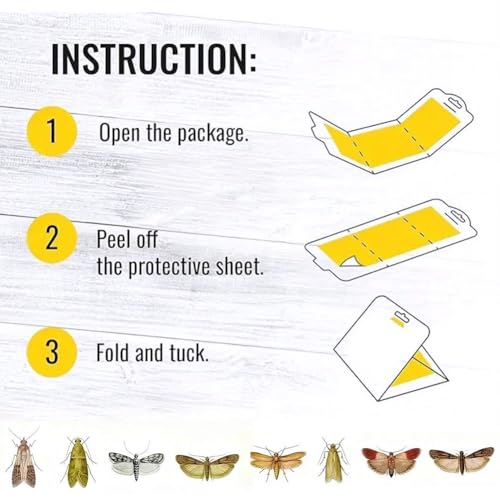 INSTRUCTION:

1 Open the package.

2 Peel off the protective sheet.

3 Fold and tuck.