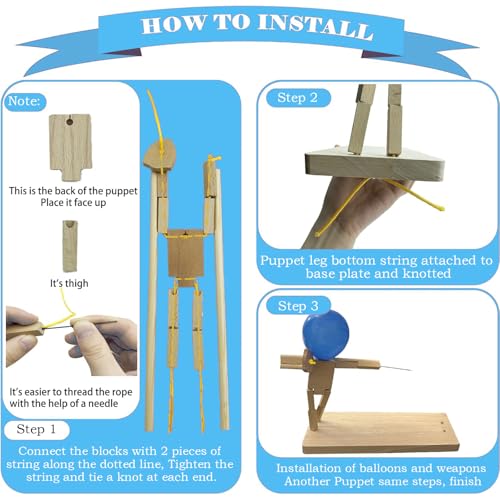 HOW TO INSTALL

Note:

This is the back of the puppet
Place it face up

It's thigh

It's easier to thread the rope with the help of a needle

Step 1

Connect the blocks with 2 pieces of string along the dotted line, Tighten the string and tie a knot at each end.

Step 2

Puppet leg bottom string attached to base plate and knotted

Step 3

Installation of balloons and weapons
Another Puppet same steps, finish