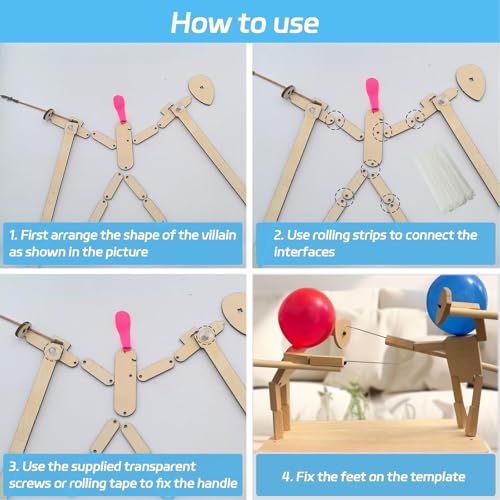 How to use

1. First arrange the shape of the villain as shown in the picture

2. Use rolling strips to connect the interfaces

3. Use the supplied transparent screws or rolling tape to fix the handle

4. Fix the feet on the template