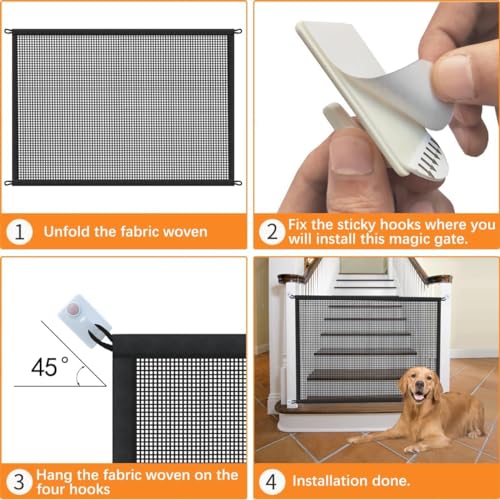 1 Unfold the fabric woven

2 Fix the sticky hooks where you will install this magic gate.

45°

3 Hang the fabric woven on the four hooks

4 Installation done.