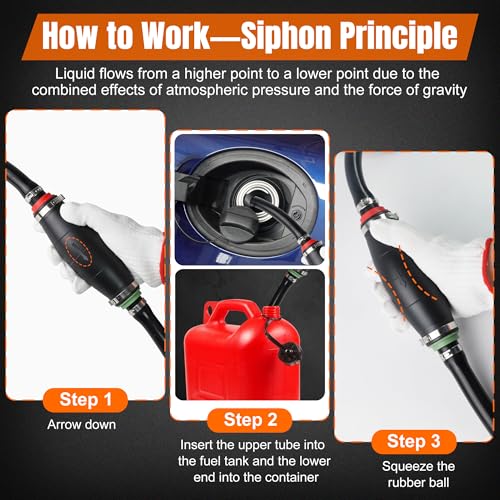 How to Work—Siphon Principle

Liquid flows from a higher point to a lower point due to the combined effects of atmospheric pressure and the force of gravity

Step 1
Arrow down

Step 2
Insert the upper tube into the fuel tank and the lower end into the container

Step 3
Squeeze the rubber ball