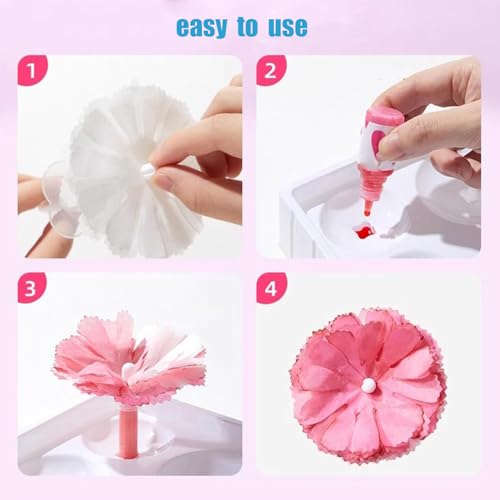 easy to use

1

2

3

4