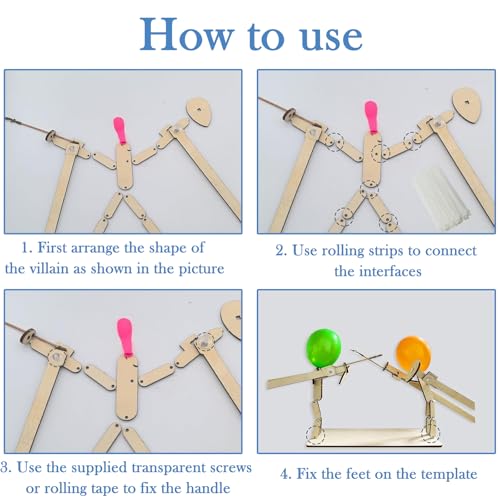 How to use

1. First arrange the shape of the villain as shown in the picture

2. Use rolling strips to connect the interfaces

3. Use the supplied transparent screws or rolling tape to fix the handle

4. Fix the feet on the template