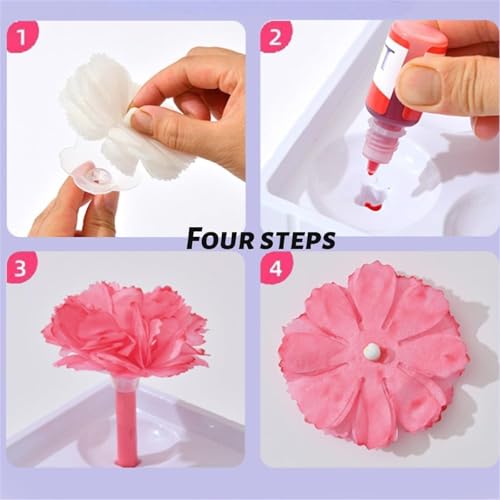 1

2

FOUR STEPS

3

4