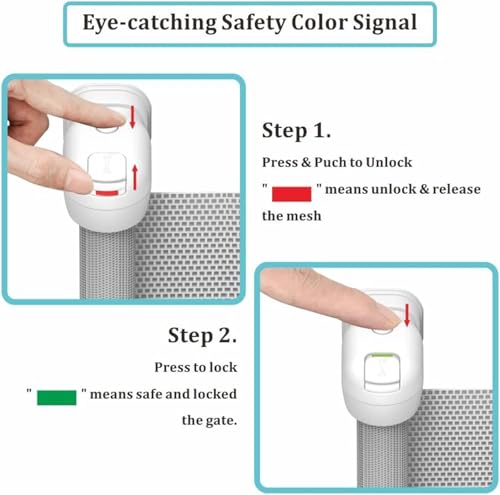 Eye-catching Safety Color Signal

Step 1.

Press & Puch to Unlock

" " means unlock & release the mesh

Step 2.

Press to lock

" " means safe and locked the gate.