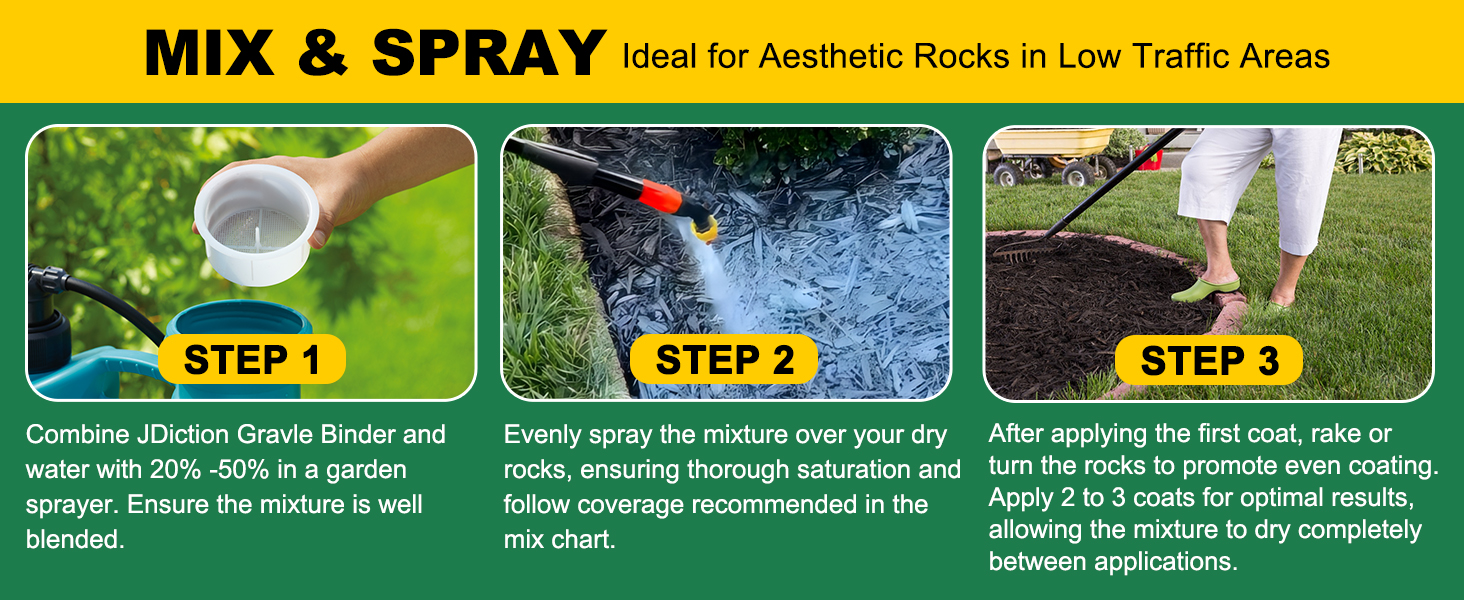 MIX & SPRAY Ideal for Aesthetic Rocks in Low Traffic Areas

STEP 1

Combine JDiction Gravle Binder and water with 20% -50% in a garden sprayer. Ensure the mixture is well blended.

STEP 2

Evenly spray the mixture over your dry rocks, ensuring thorough saturation and follow coverage recommended in the mix chart.

STEP 3

After applying the first coat, rake or turn the rocks to promote even coating. Apply 2 to 3 coats for optimal results, allowing the mixture to dry completely between applications.