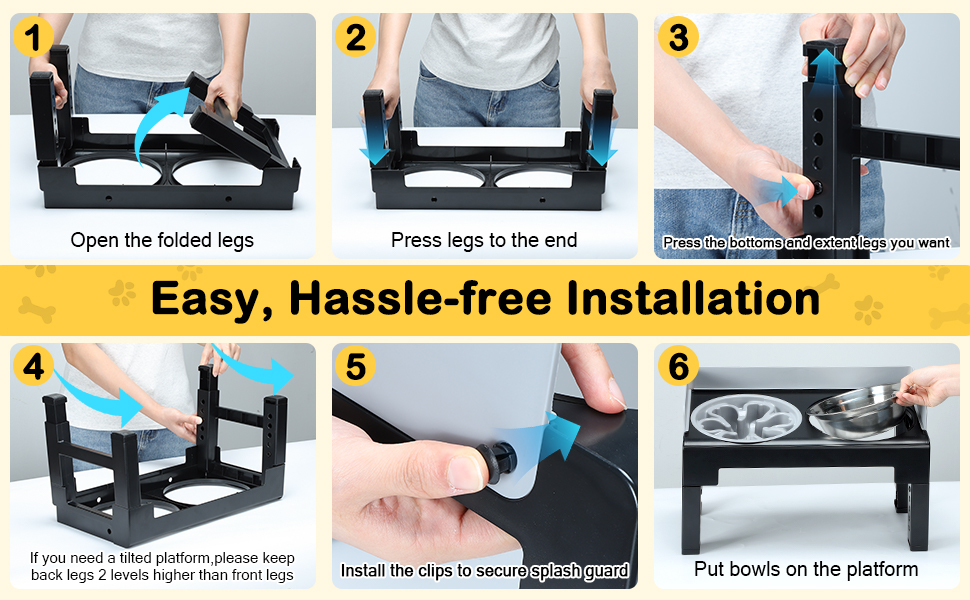 1
Open the folded legs

2
Press legs to the end

3
Press the bottoms and extent legs you want

Easy, Hassle-free Installation

4
If you need a tilted platform,please keep back legs 2 levels higher than front legs

5
Install the clips to secure splash guard

6
Put bowls on the platform