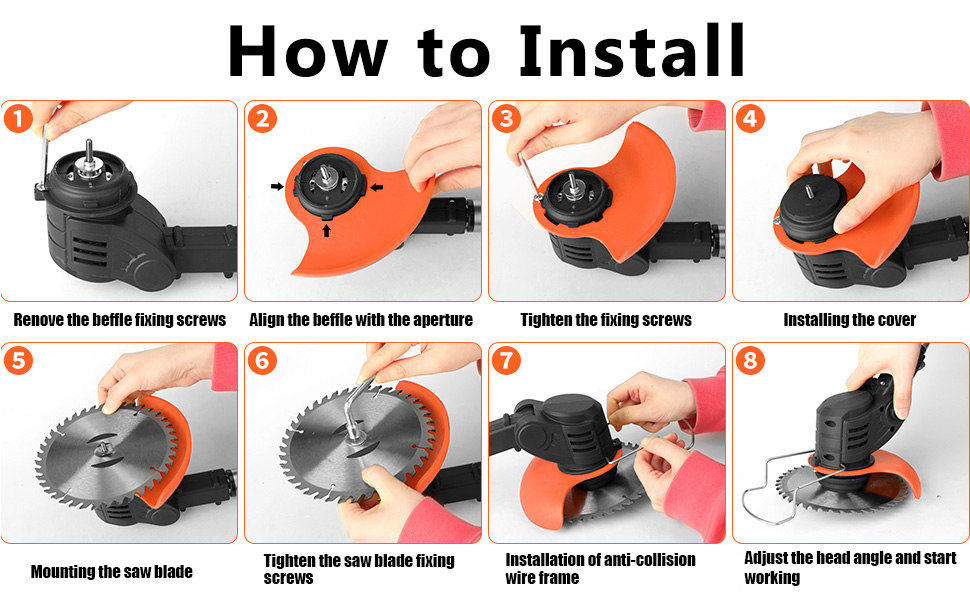 How to Install

1
Renove the beffle fixing screws

2
Align the beffle with the aperture

3
Tighten the fixing screws

4
Installing the cover

5
Mounting the saw blade

6
Tighten the saw blade fixing screws

7
Installation of anti-collision wire frame

8
Adjust the head angle and start working