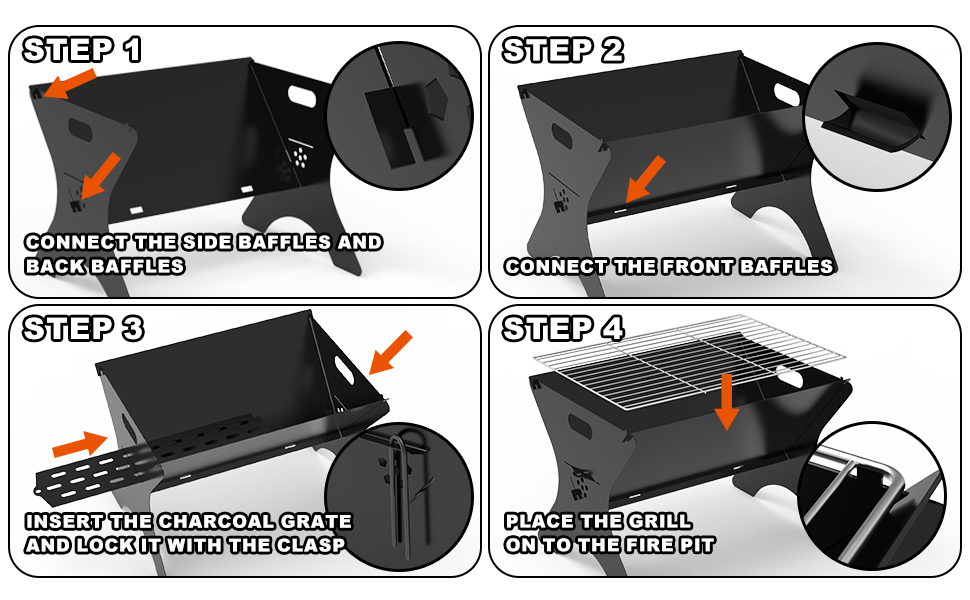 STEP 1

CONNECT THE SIDE BAFFLES AND BACK BAFFLES

STEP 2

CONNECT THE FRONT BAFFLES

STEP 3

INSERT THE CHARCOAL GRATE AND LOCK IT WITH THE CLASP

STEP 4

PLACE THE GRILL ON TO THE FIRE PIT