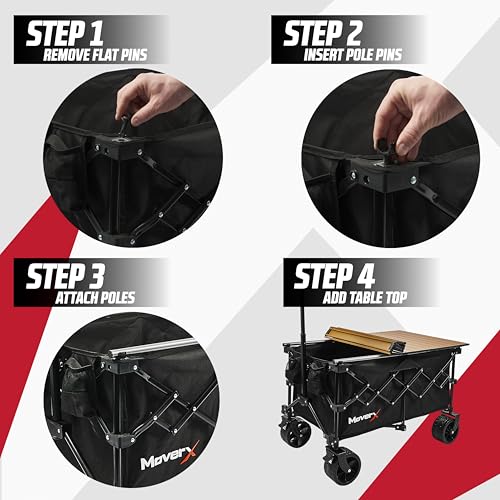 STEP 1
REMOVE FLAT PINS

STEP 2
INSERT POLE PINS

STEP 3
ATTACH POLES

MoverX

STEP 4
ADD TABLE TOP

MoverX