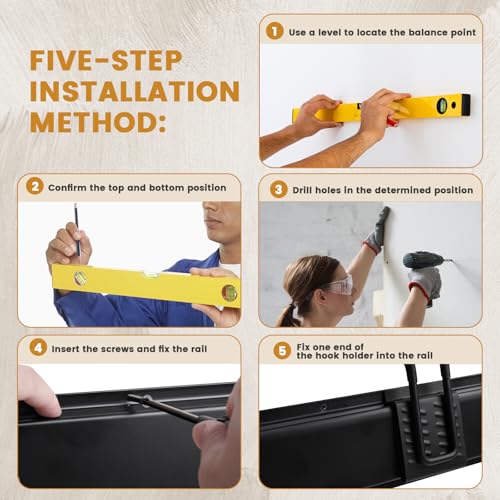 FIVE-STEP INSTALLATION METHOD:

1 Use a level to locate the balance point

2 Confirm the top and bottom position

3 Drill holes in the determined position

4 Insert the screws and fix the rail

5 Fix one end of the hook holder into the rail