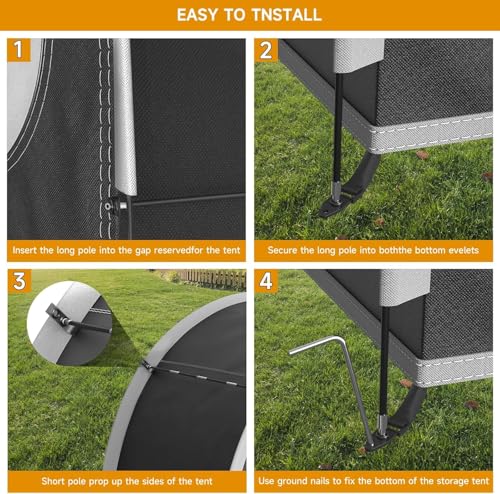 EASY TO TNSTALL

1

Insert the long pole into the gap reservedfor the tent

2

Secure the long pole into boththe bottom evelets

3

Short pole prop up the sides of the tent

4

Use ground nails to fix the bottom of the storage tent