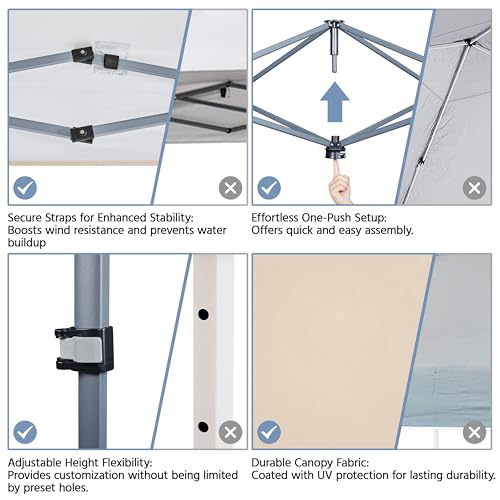 Secure Straps for Enhanced Stability:
Boosts wind resistance and prevents water buildup

Effortless One-Push Setup:
Offers quick and easy assembly.

Adjustable Height Flexibility:
Provides customization without being limited by preset holes.

Durable Canopy Fabric:
Coated with UV protection for lasting durability.