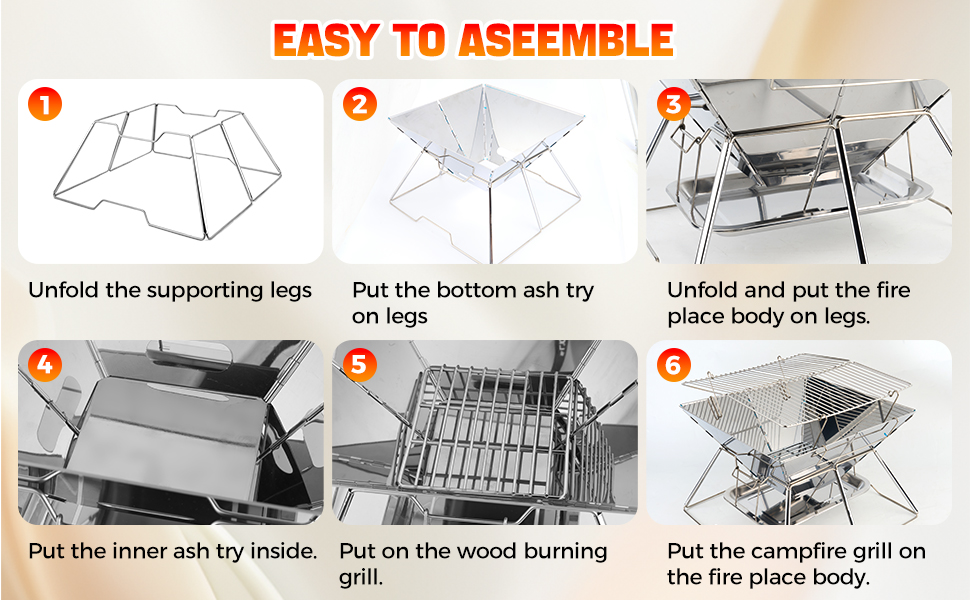 EASY TO ASEEMBLE

1

Unfold the supporting legs

2

Put the bottom ash try on legs

3

Unfold and put the fire place body on legs.

4

Put the inner ash try inside.

5

Put on the wood burning grill.

6

Put the campfire grill on the fire place body.