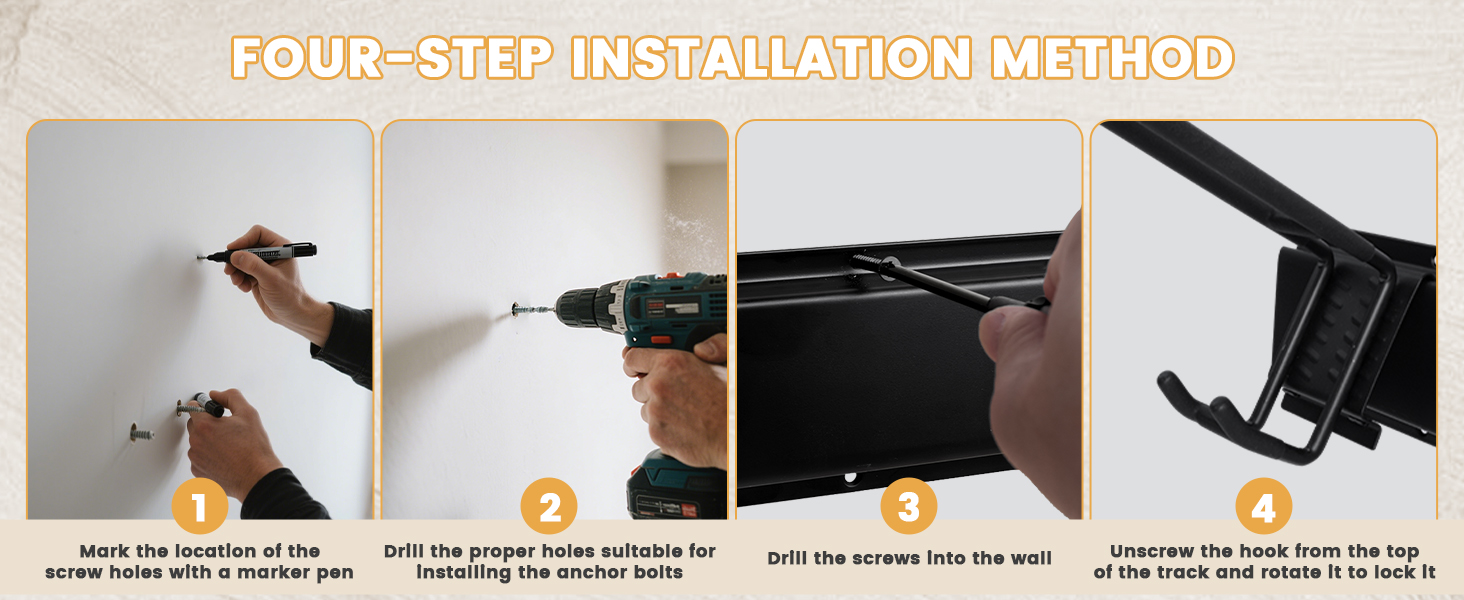 FOUR-STEP INSTALLATION METHOD

1

Mark the location of the screw holes with a marker pen

2

Drill the proper holes suitable for installing the anchor bolts

3

Drill the screws into the wall

4

Unscrew the hook from the top of the track and rotate it to lock it