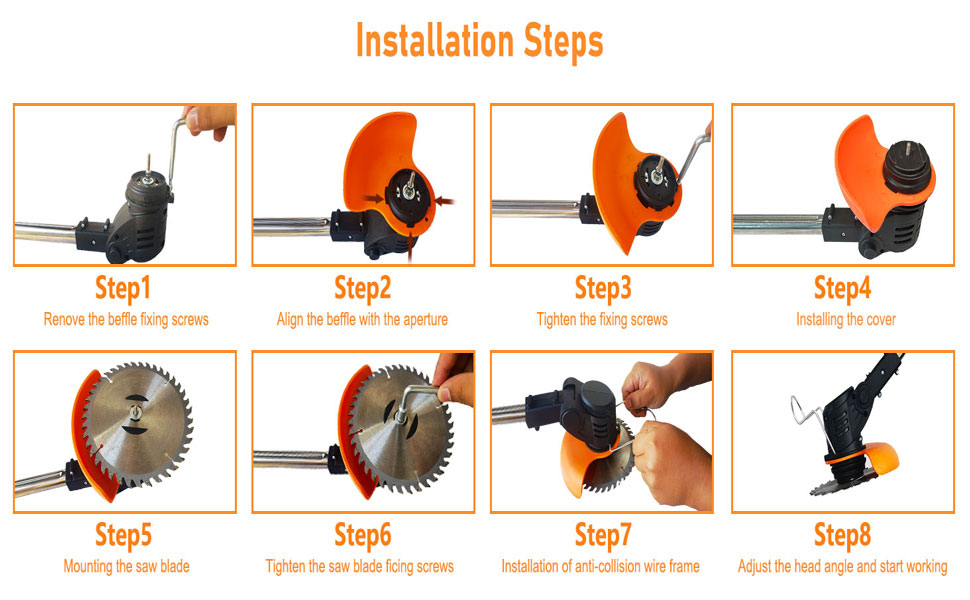 Installation Steps

Step1
Renove the beffle fixing screws

Step2
Align the beffle with the aperture

Step3
Tighten the fixing screws

Step4
Installing the cover

Step5
Mounting the saw blade

Step6
Tighten the saw blade ficing screws

Step7
Installation of anti-collision wire frame

Step8
Adjust the head angle and start working