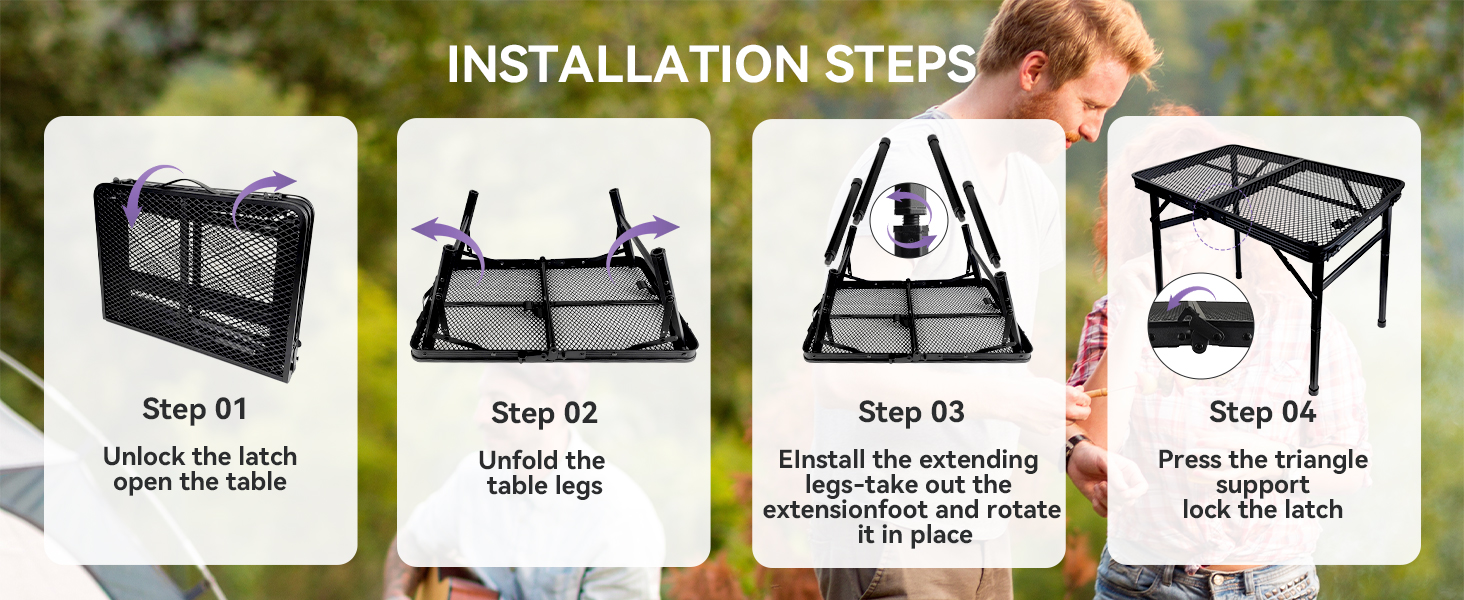 INSTALLATION STEPS

Step 01
Unlock the latch open the table

Step 02
Unfold the table legs

Step 03
EInstall the extending legs-take out the extensionfoot and rotate it in place

Step 04
Press the triangle support lock the latch