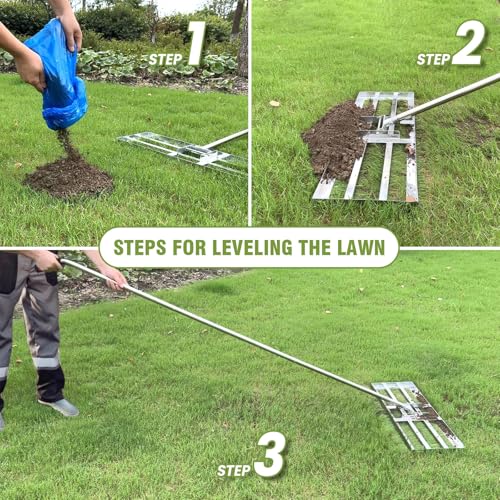 STEP 1

STEP 2

STEPS FOR LEVELING THE LAWN

STEP 3