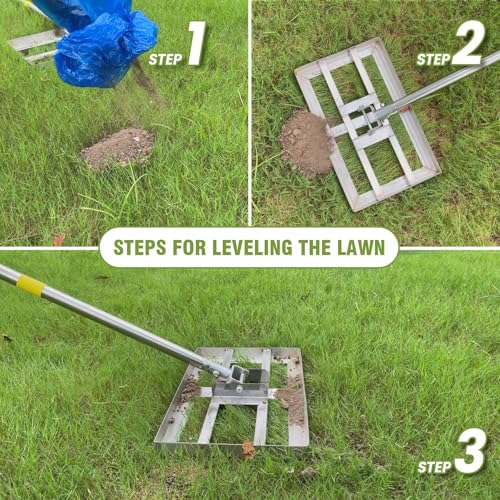 STEP 1

STEP 2

STEPS FOR LEVELING THE LAWN

STEP 3