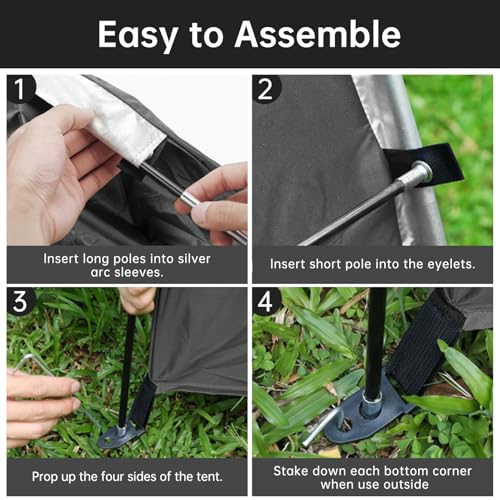 Easy to Assemble

1

Insert long poles into silver arc sleeves.

2

Insert short pole into the eyelets.

3

Prop up the four sides of the tent.

4

Stake down each bottom corner when use outside