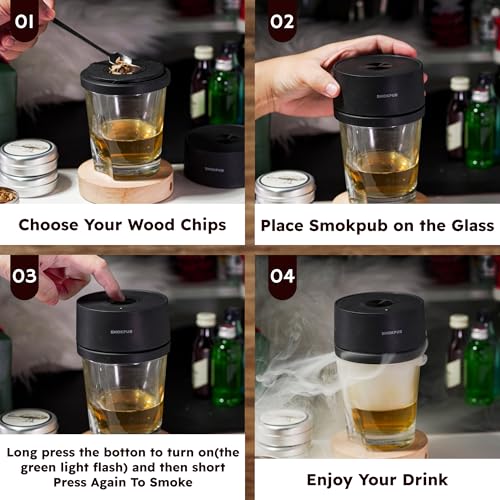 01

SMOKPUB

Choose Your Wood Chips

02

SMOKPUB

Place Smokpub on the Glass

03

SMOKPUB

Long press the botton to turn on(the green light flash) and then short Press Again To Smoke

04

SMOKPUB

Enjoy Your Drink