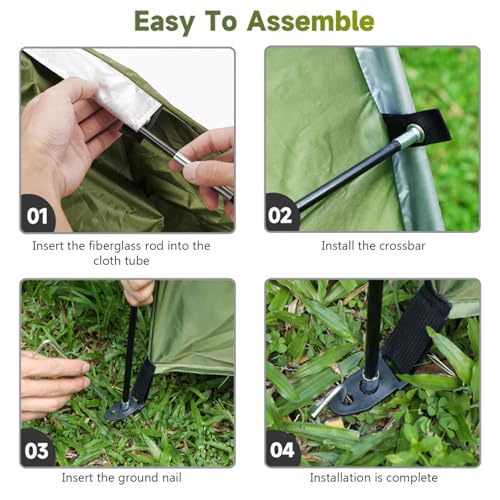 Easy To Assemble

01

Insert the fiberglass rod into the cloth tube

02

Install the crossbar

03

Insert the ground nail

04

Installation is complete