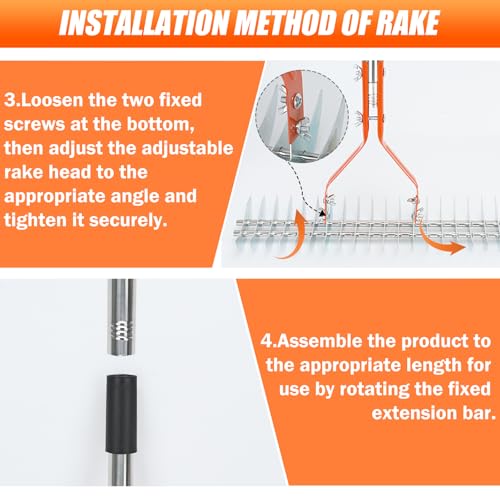 INSTALLATION METHOD OF RAKE

3.Loosen the two fixed screws at the bottom, then adjust the adjustable rake head to the appropriate angle and tighten it securely.

4.Assemble the product to the appropriate length for use by rotating the fixed extension bar.