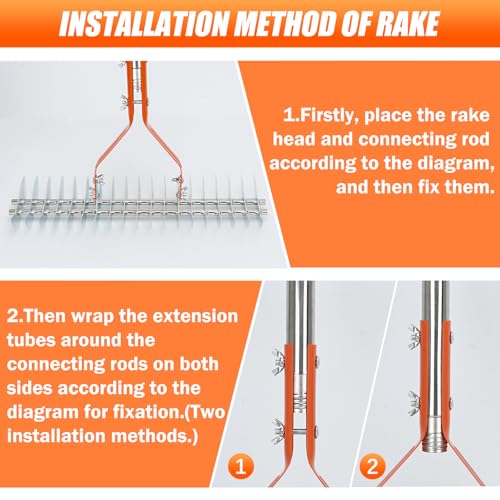 INSTALLATION METHOD OF RAKE

1.Firstly, place the rake head and connecting rod according to the diagram, and then fix them.

2.Then wrap the extension tubes around the connecting rods on both sides according to the diagram for fixation.(Two installation methods.)

1

2