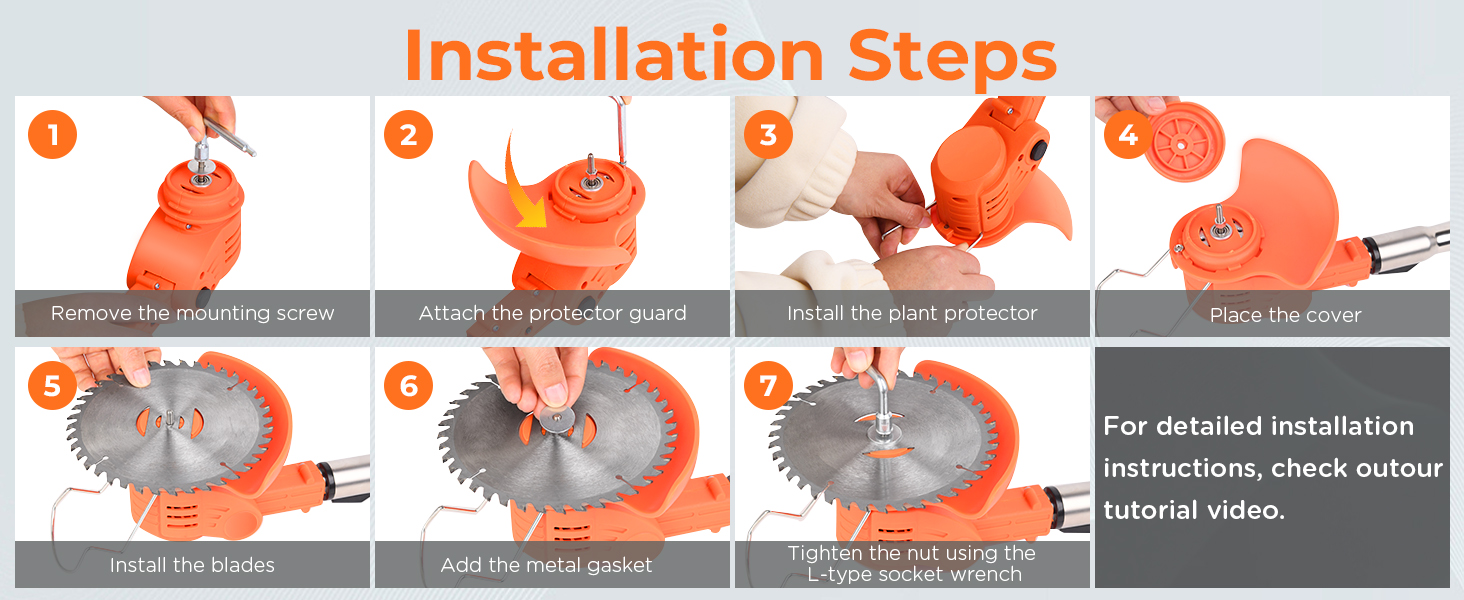 Installation Steps

1
Remove the mounting screw

2
Attach the protector guard

3
Install the plant protector

4
Place the cover

5
Install the blades

6
Add the metal gasket

7
Tighten the nut using the L-type socket wrench

For detailed installation instructions, check outour tutorial video.