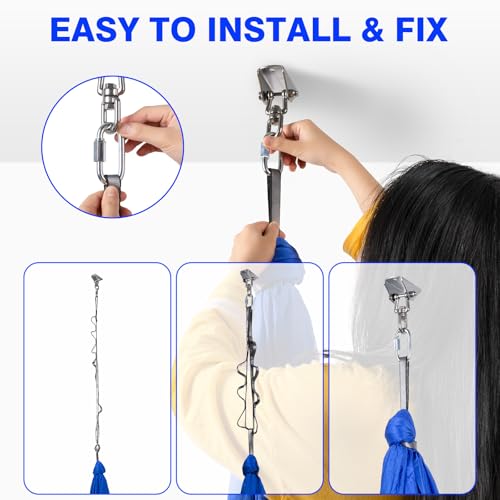 EASY TO INSTALL & FIX