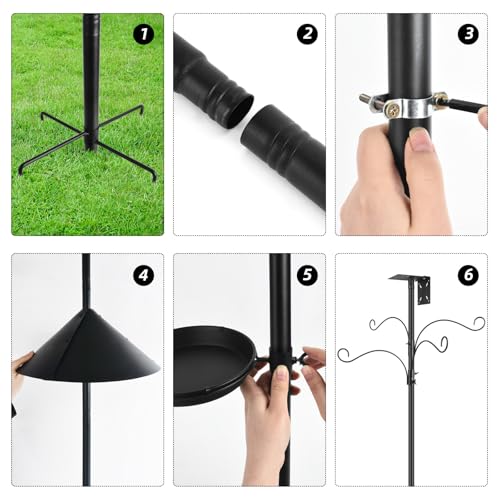 1

2

3

4

5

6