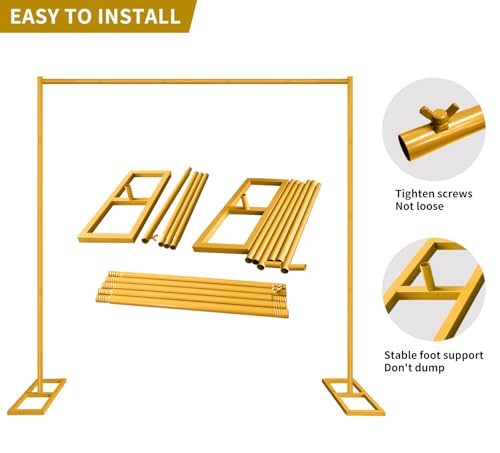 EASY TO INSTALL

Tighten screws
Not loose

Stable foot support
Don't dump