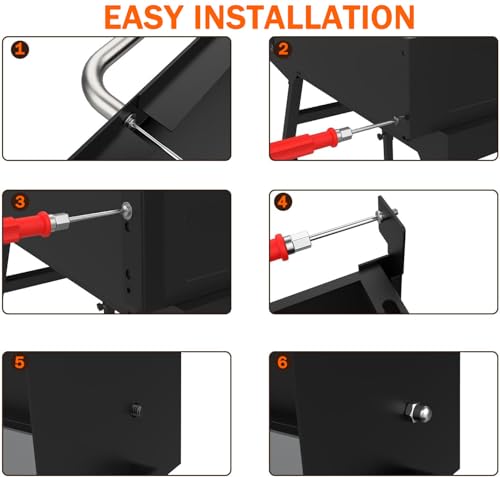 EASY INSTALLATION

1

2

3

4

5

6