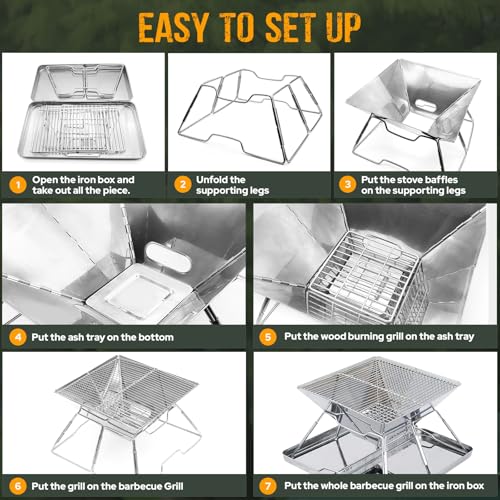 EASY TO SET UP

1 Open the iron box and take out all the piece.

2 Unfold the supporting legs

3 Put the stove baffles on the supporting legs

4 Put the ash tray on the bottom

5 Put the wood burning grill on the ash tray

6 Put the grill on the barbecue Grill

7 Put the whole barbecue grill on the iron box