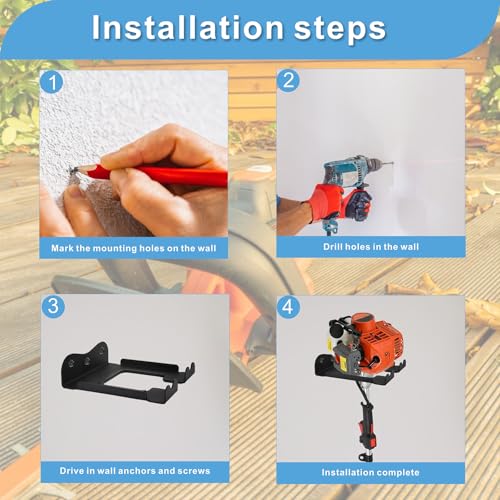 Installation steps

1

Mark the mounting holes on the wall

2

Drill holes in the wall

3

Drive in wall anchors and screws

4

Installation complete