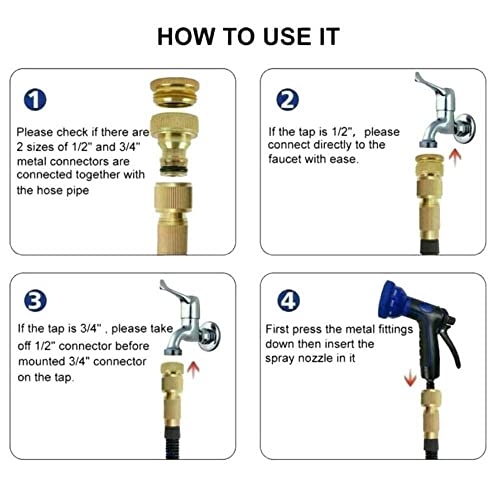 HOW TO USE IT

1

Please check if there are 2 sizes of 1/2" and 3/4" metal connectors are connected together with the hose pipe

2

If the tap is 1/2", please connect directly to the faucet with ease.

3

If the tap is 3/4" , please take off 1/2" connector before mounted 3/4" connector on the tap.

4

First press the metal fittings down then insert the spray nozzle in it