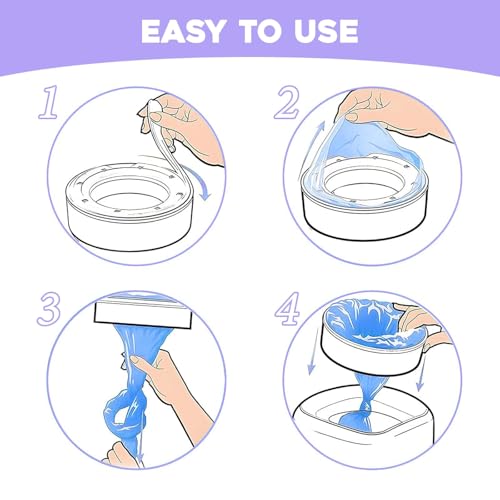 EASY TO USE

1

2

3

4