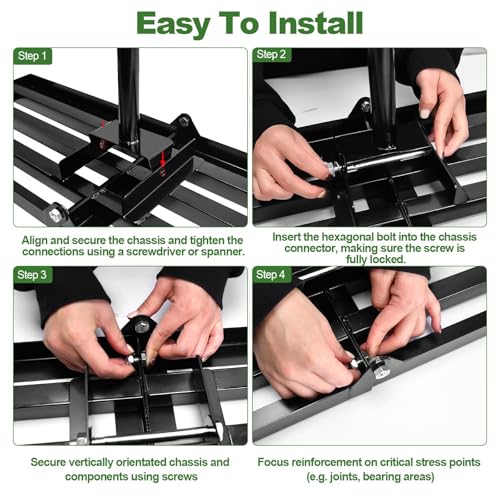 Easy To Install

Step 1

Align and secure the chassis and tighten the connections using a screwdriver or spanner.

Step 2

Insert the hexagonal bolt into the chassis connector, making sure the screw is fully locked.

Step 3

Secure vertically orientated chassis and components using screws

Step 4

Focus reinforcement on critical stress points (e.g. joints, bearing areas)