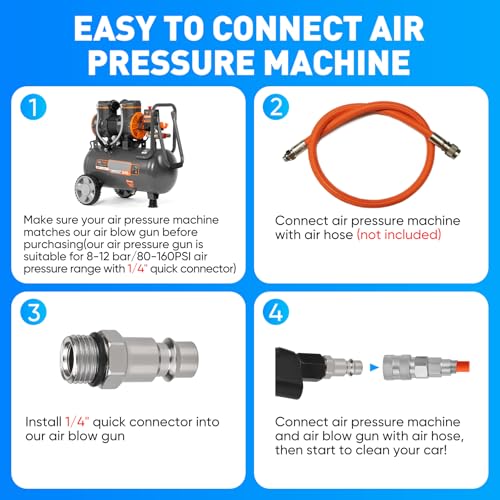 EASY TO CONNECT AIR PRESSURE MACHINE

1

Make sure your air pressure machine matches our air blow gun before purchasing(our air pressure gun is suitable for 8-12 bar/80-160PSI air pressure range with 1/4" quick connector)

2

Connect air pressure machine with air hose (not included)

3

Install 1/4" quick connector into our air blow gun

4

Connect air pressure machine and air blow gun with air hose, then start to clean your car!