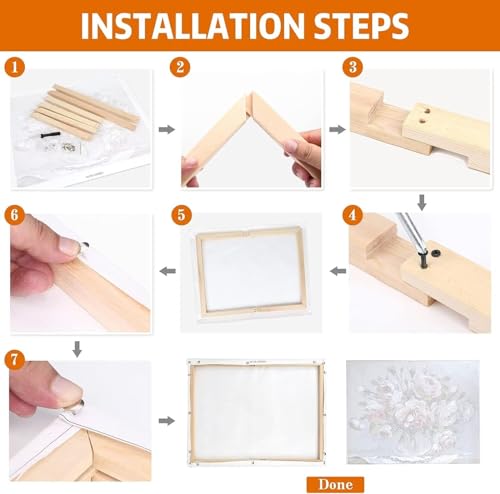 INSTALLATION STEPS

1

2

3

6

5

4

7

Done