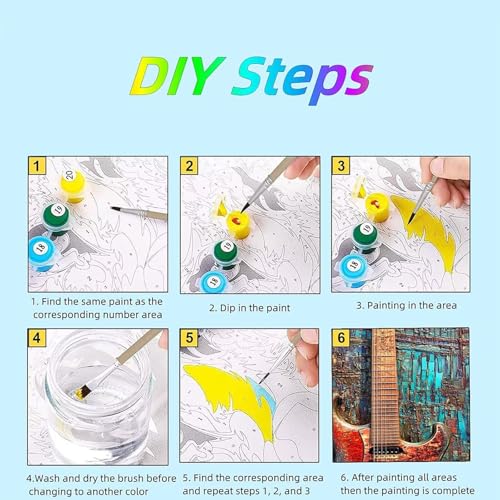 DIY Steps

1

20

19

18

1. Find the same paint as the corresponding number area

2

19

18

2. Dip in the paint

3

19

18

3. Painting in the area

4

4.Wash and dry the brush before changing to another color

5

5. Find the corresponding area and repeat steps 1, 2, and 3

6

6. After painting all areas then the painting is complete